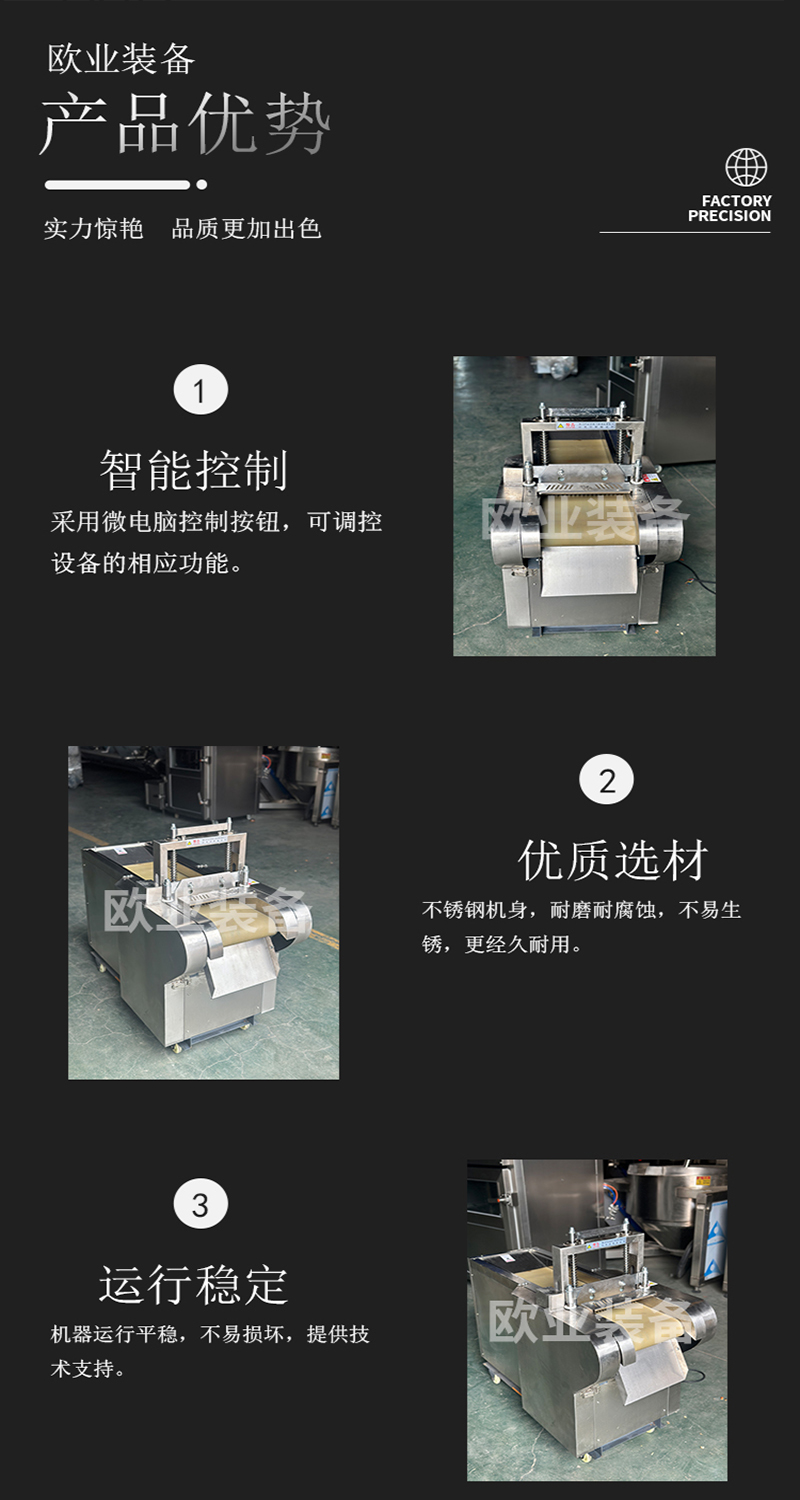 欧业装备

产品优势

实力惊艳　品质更加出色

FACTORY PRECISION

1

智能控制

采用微电脑控制按钮，可调控设备的相应功能。

欧业装备

欧业装备

2

优质选材

不锈钢机身，耐磨耐腐蚀，不易生锈，更经久耐用。

3

运行稳定

机器运行平稳，不易损坏，提供技术支持。

欧业装备